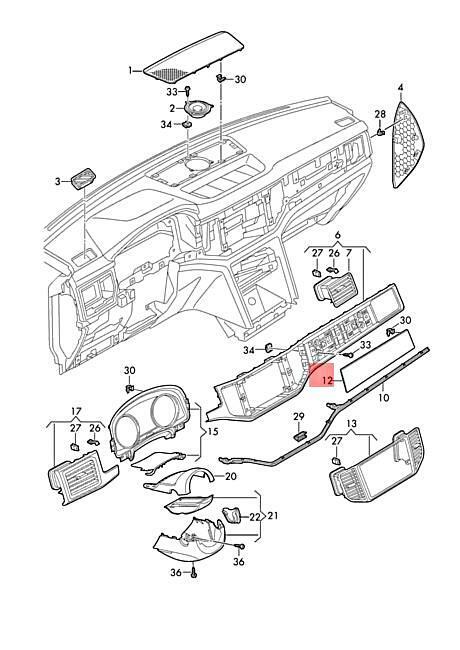 1
30
33
2
34
4
28
3
6
27
26
7
30
34
33
12
10
30
17
27
26
15
29
13
27
20
22
21
36
36