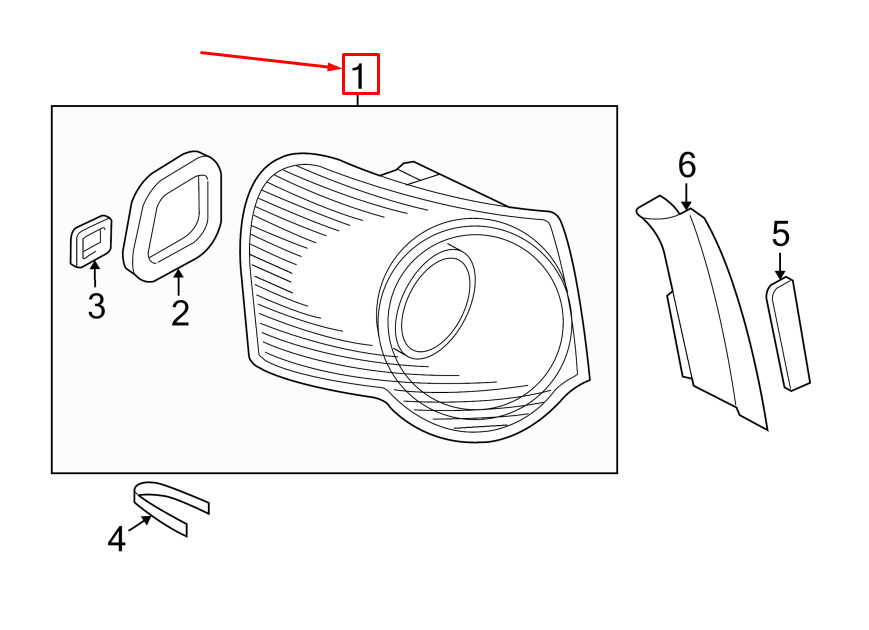 1
6
5
3
2
4