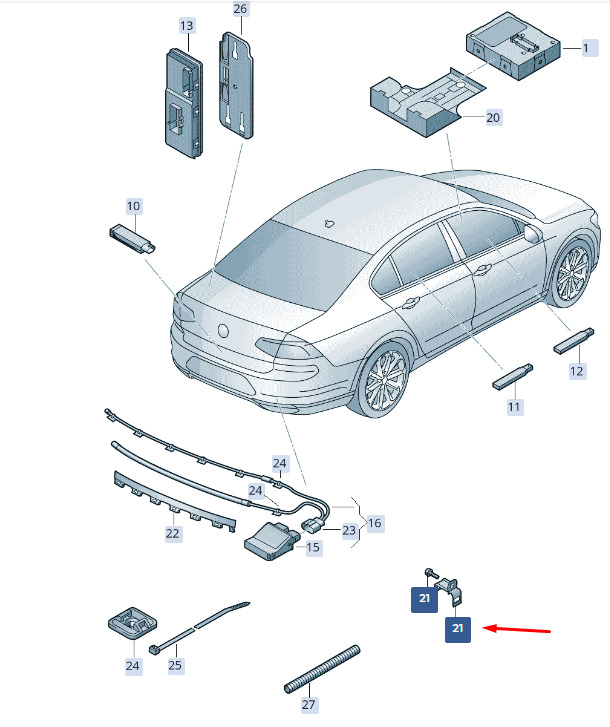 13
26
1
20
10
12
11
24
24
16
23
22
15
21
21
24
25
27