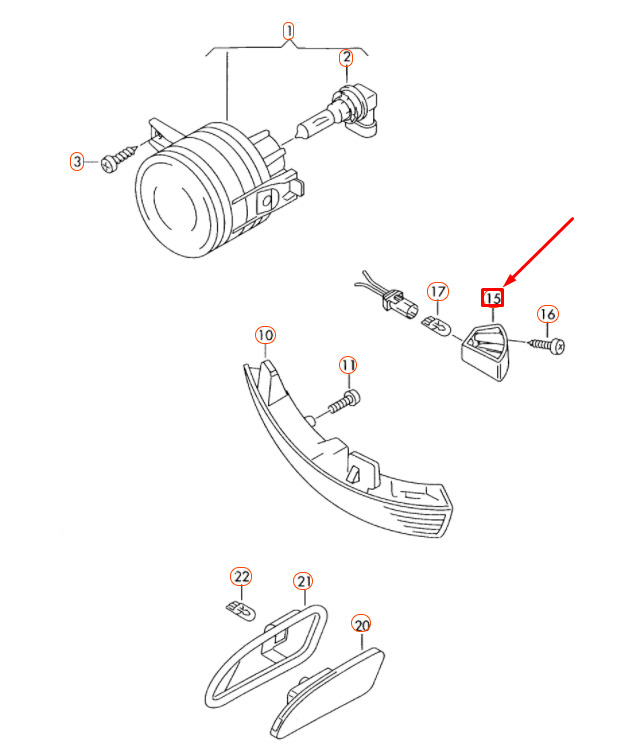 1
2
3
17
15
16
10
11
22
21
20