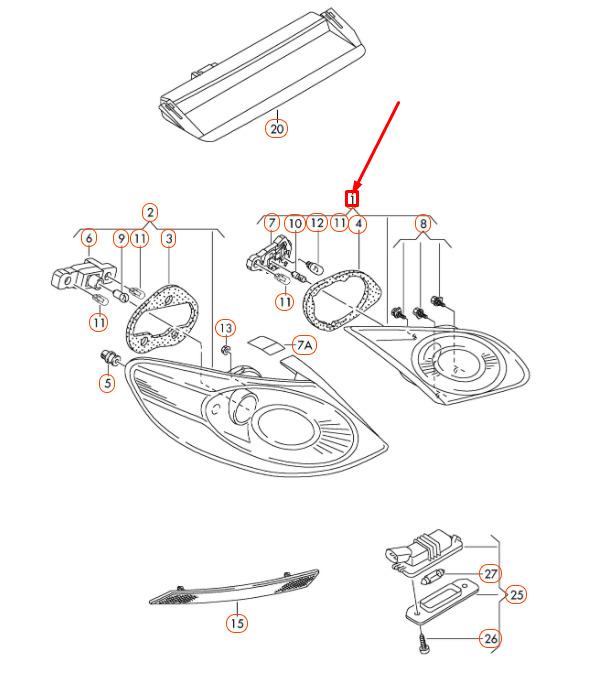 20

1

2

7

10

12

11

4

8

6

9

11

3

11

11

13

7A

5

15

27

25

26