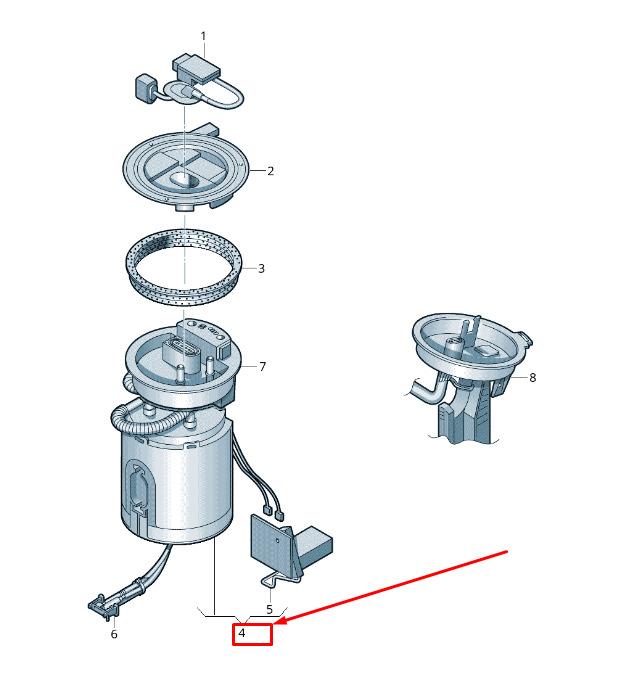 1
2
3
7
8
5
6
4