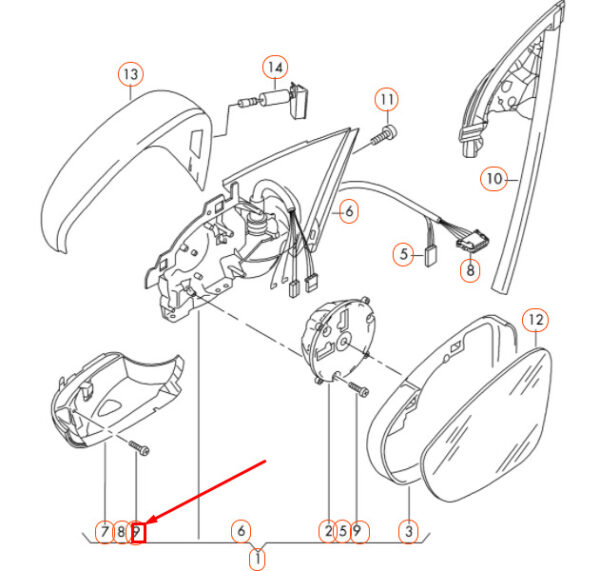 13
14
11
10
6
5
8
12
7
8
9
6
2
5
9
3
1