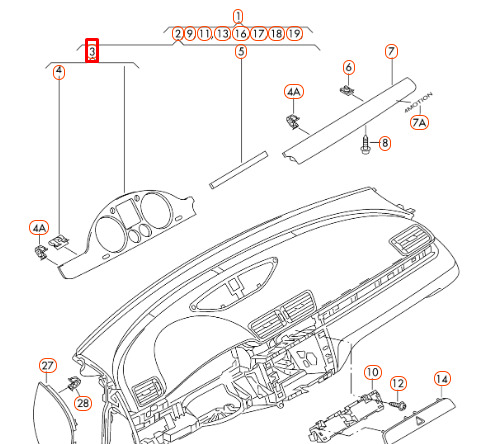 1
2 9 11 13 16 17 18 19
3
5
4
7
6
4A
4MOTION
7A
8
4A
27
28
10
12
14