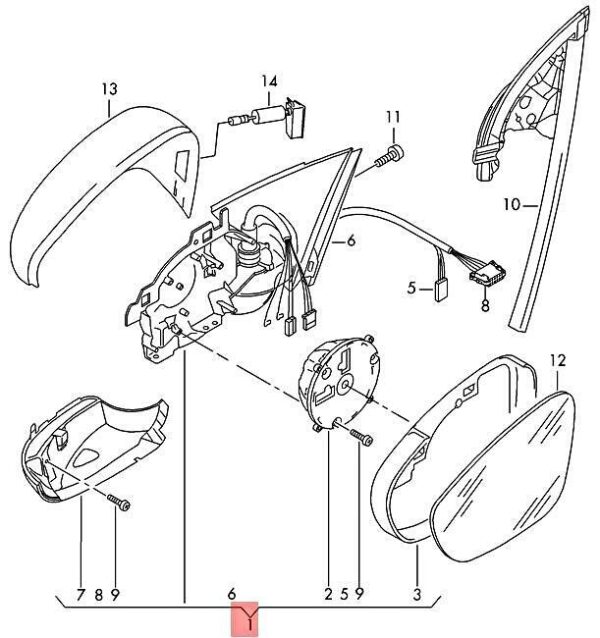 13
14
11
10
6
5
8
12
7 8 9
6
2 5 9
3
1