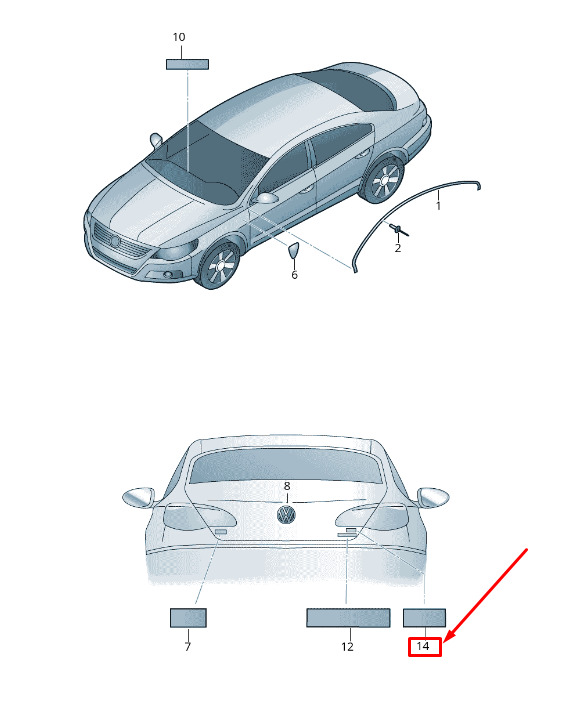 10
1
2
6
8
7
12
14