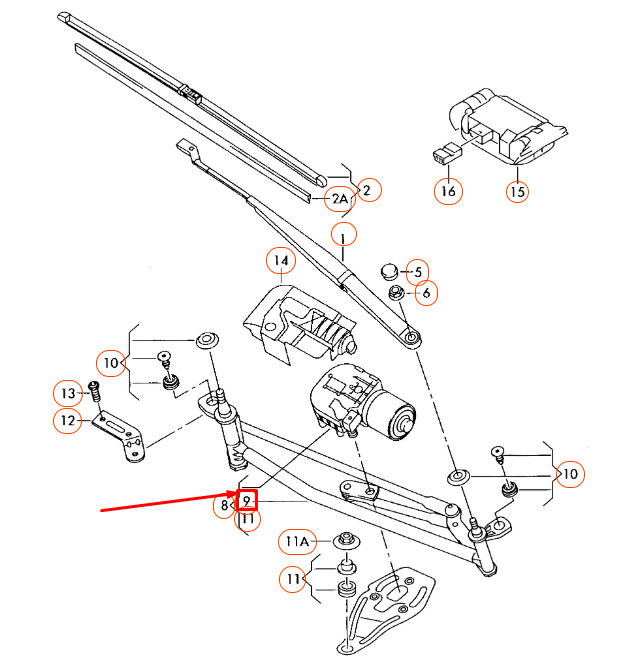 2
2A
16
15
1
14
5
6
10
13
12
10
8
9
11
11A
11