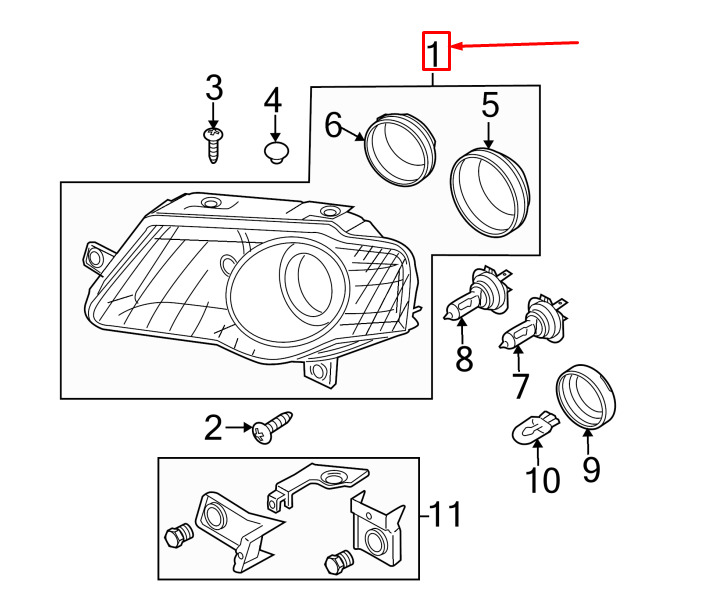 1
3
4
6
5
8
7
2
10
9
11