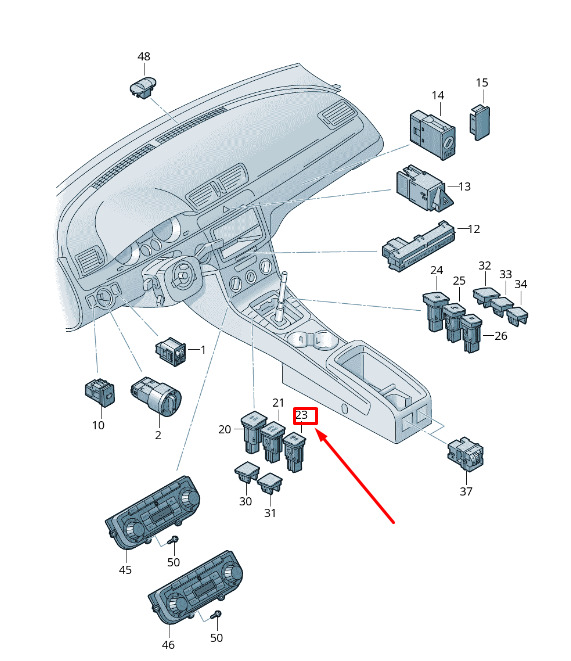 48
14
15
13
12
24
25
32
33
34
26
1
10
2
20
21
23
30
31
37
45
50
46
50