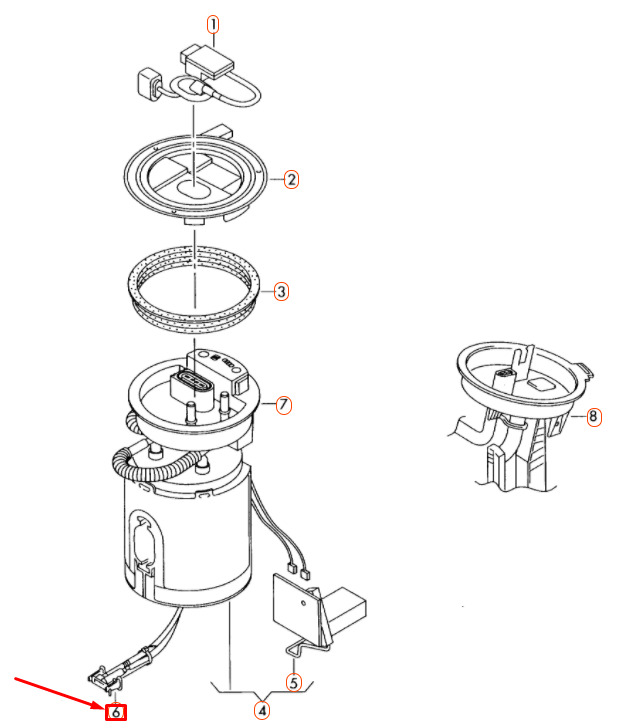 1
2
3
7
8
5
4
6