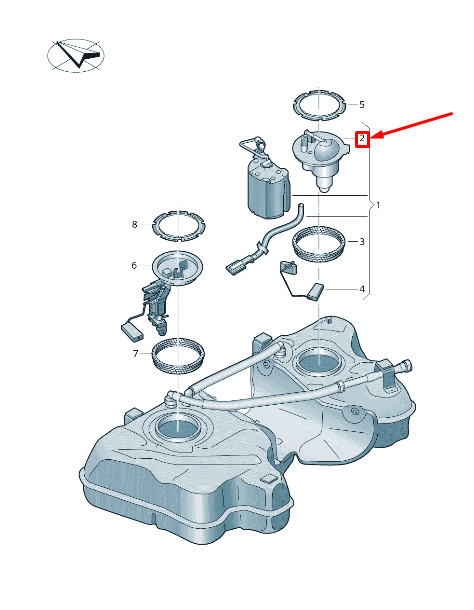 5
2
1
8
3
6
4
7