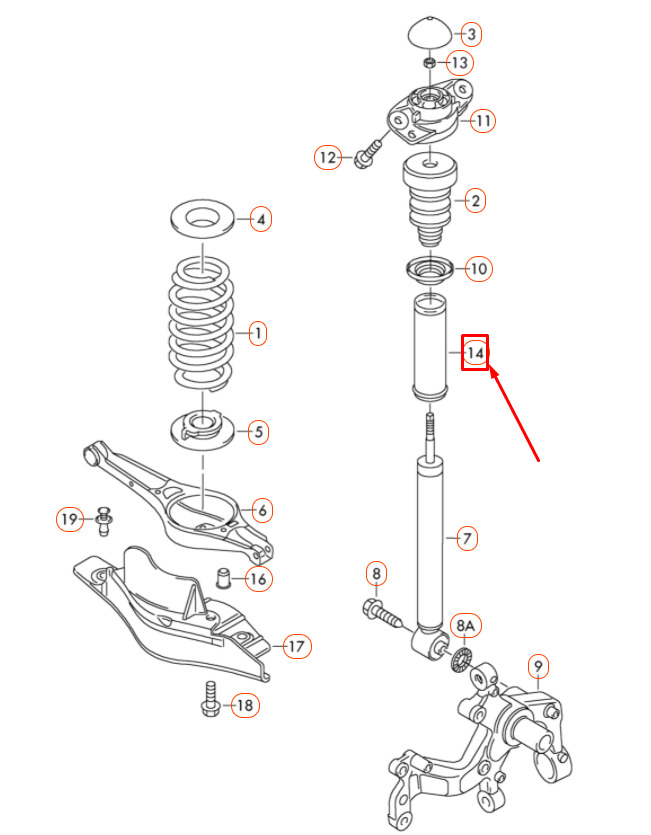 3
13
11
12
2
4
10
1
14
5
6
19
7
16
8
8A
17
9
18