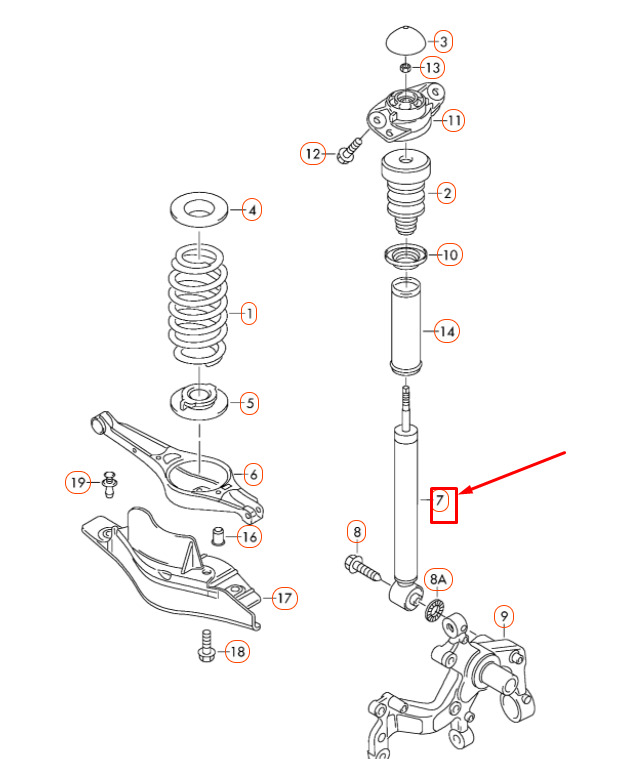 3
13
11
12
2
4
10
1
14
5
6
19
7
16
8
8A
17
9
18