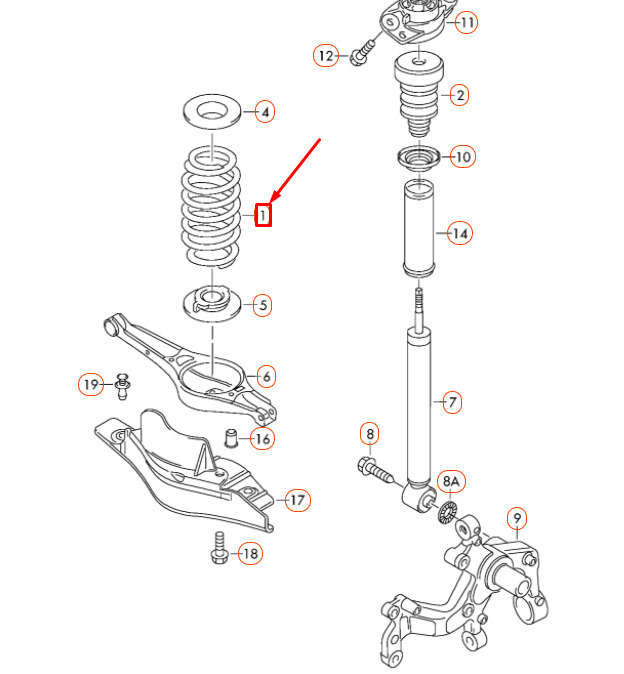 11
12
2
4
10
1
14
5
6
19
7
16
8
8A
17
9
18