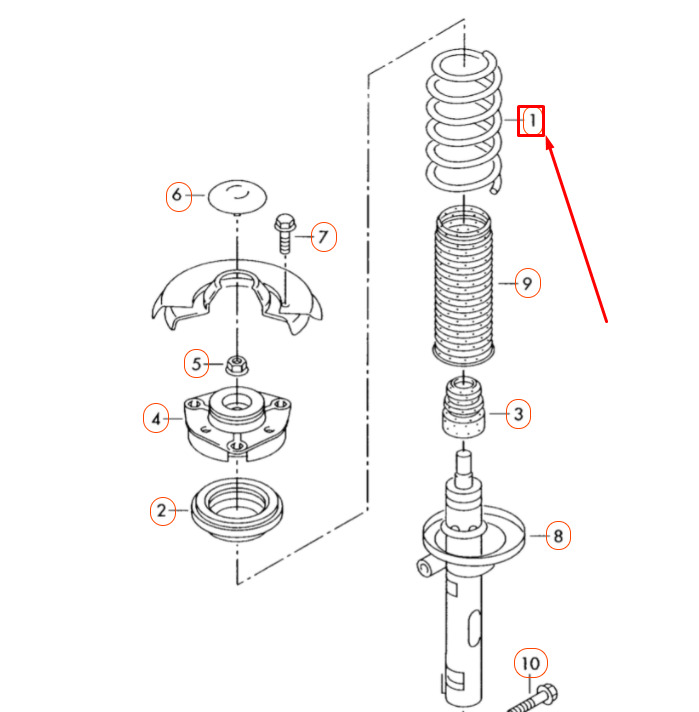 1
6
7
9
5
4
3
2
8
10