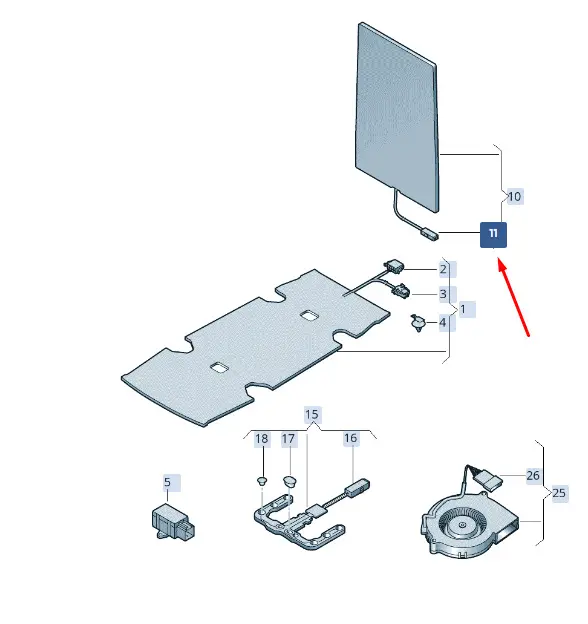 10
11
2
3
1
4
15
18
17
16
5
26
25