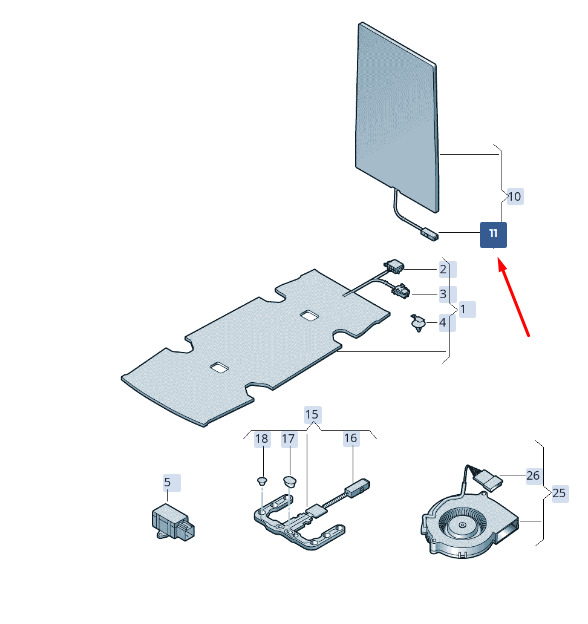 10
11
2
3
1
4
15
18
17
16
5
26
25