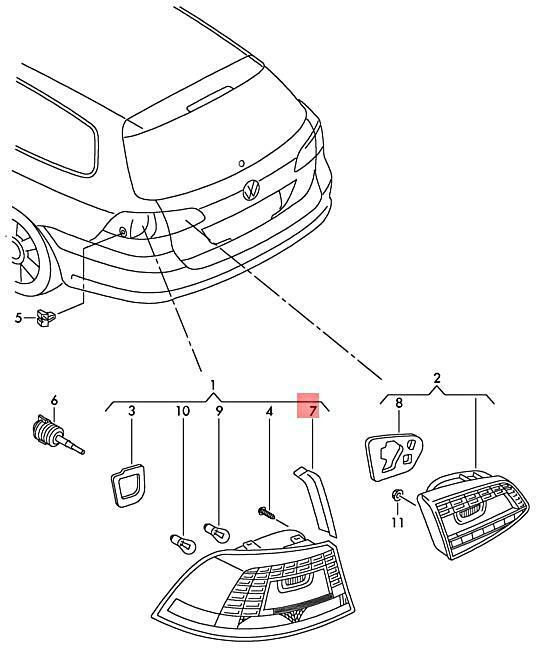 5
1
2
6
3
10
9
4
7
8
11