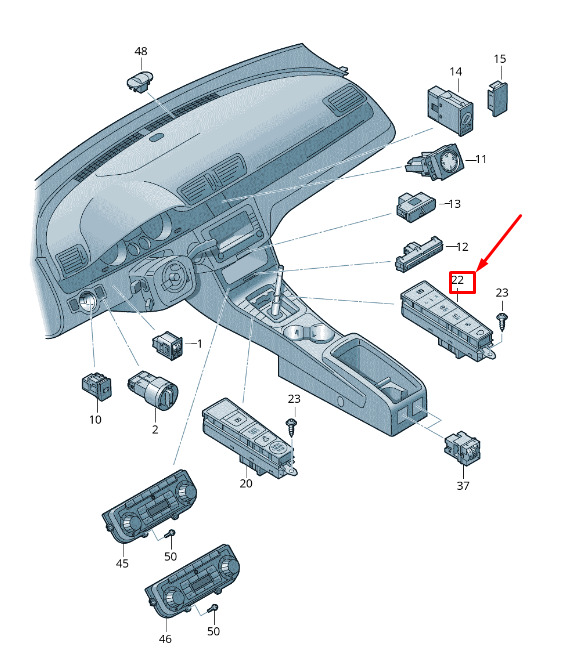 48
14
15
11
13
12
22
23
1
10
2
23
20
37
45
50
46
50