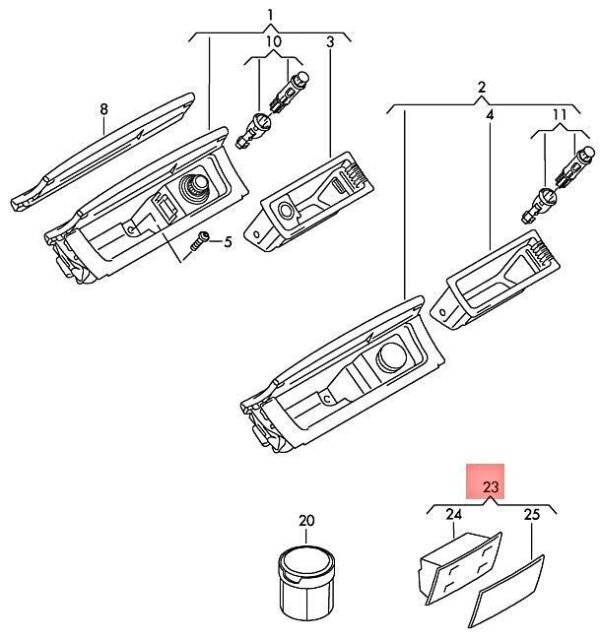 1
10
3
8
5
2
4
11
23
20
24
25