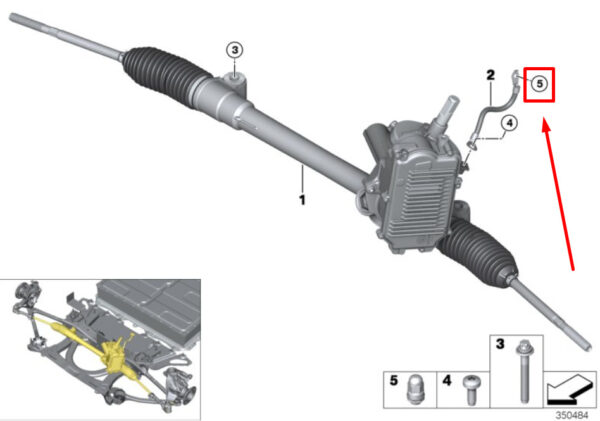 3
2
5
4
1
3
5
4
350484