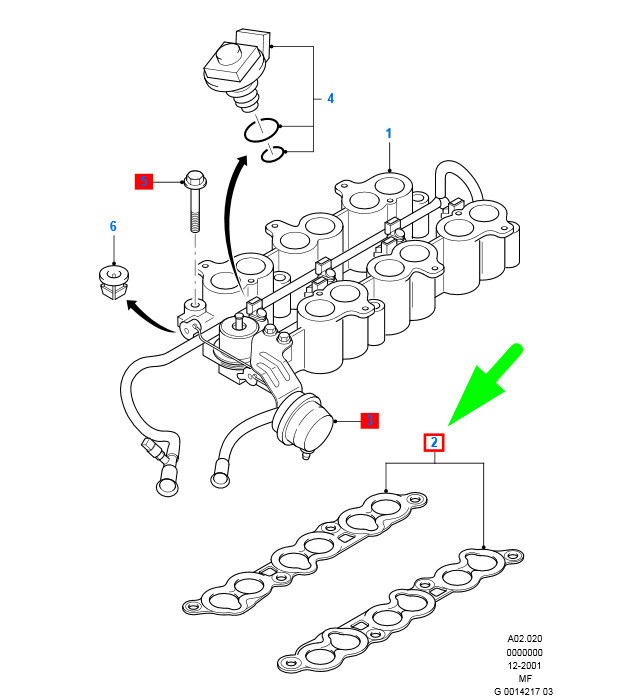 4

1

5

6

3

2

A02.020
0000000
12-2001
MF
G 0014217 03