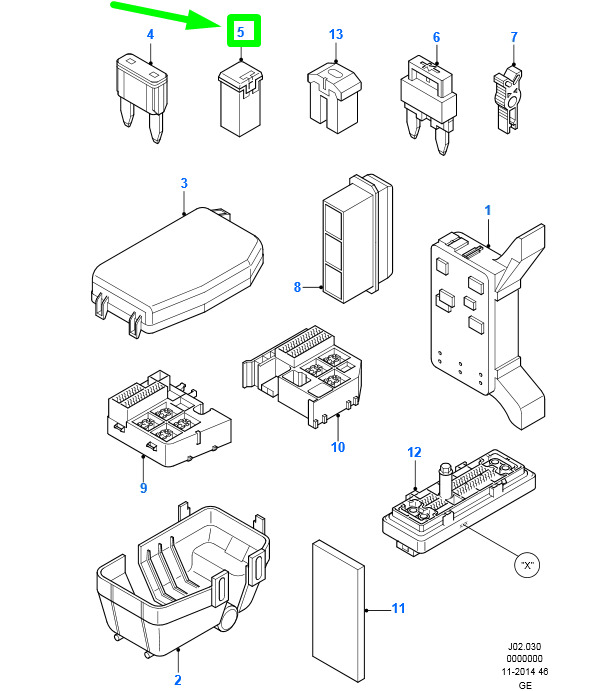 4
5
13
6
7
3
8
1
9
10
12
"X"
2
11
J02.030
0000000
11-2014 46
GE