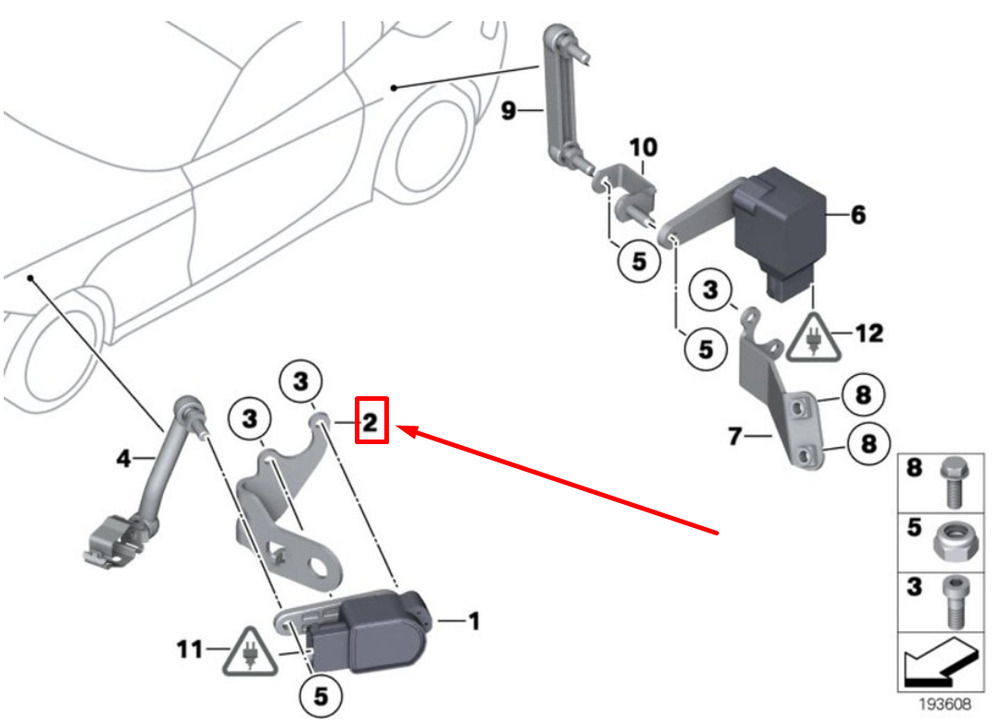 9
10
6
5
3
12
5
8
7
8
3
3
2
4
1
11
5
8
5
3
193608