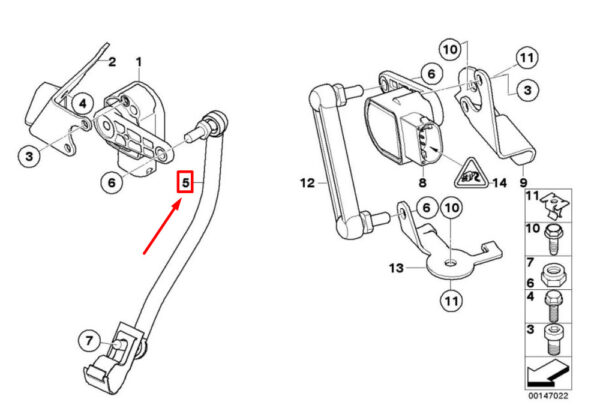 2
1
4
3
6
5
7
10
11
6
3
12
8
14
9
6
10
13
11
11
10
7
6
4
3
00147022