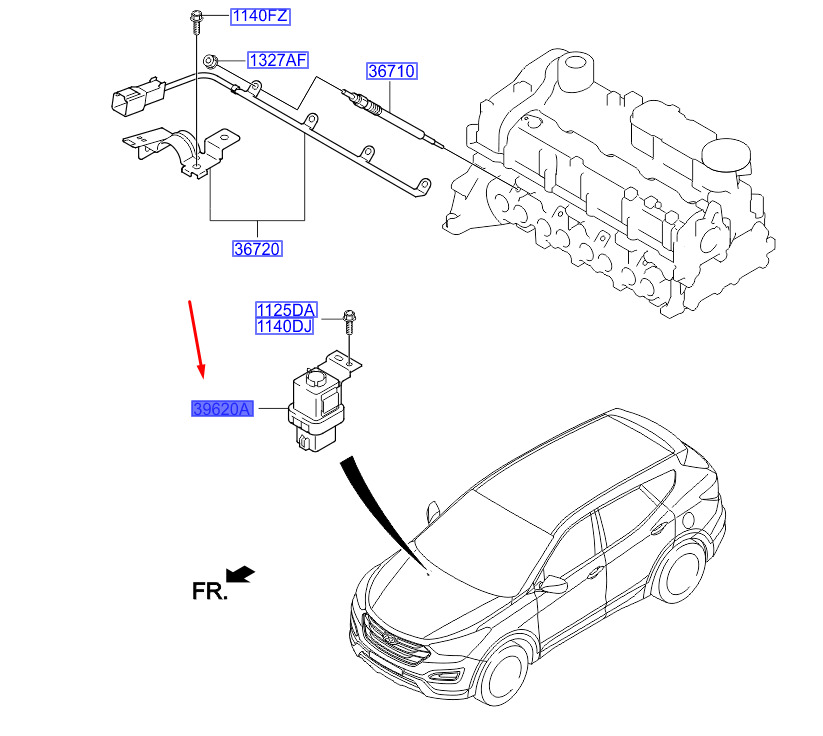 1140FZ
1327AF
36710
36720
1125DA
1140DJ
39620A
FR.