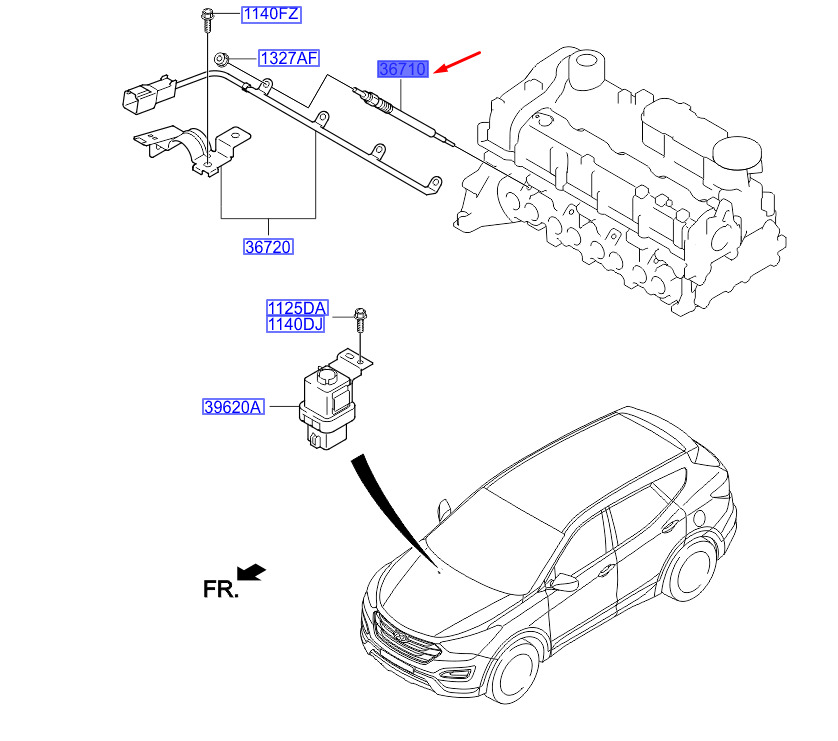 1140FZ
1327AF
36710
36720
1125DA
1140DJ
39620A
FR.