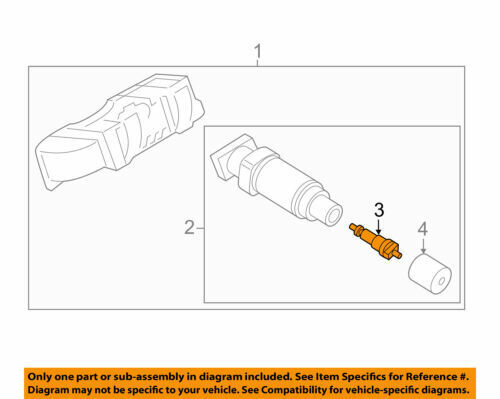 1

2

3

4

Only one part or sub-assembly in diagram included. See Item Specifics for Reference #. Diagram may not be specific to your vehicle. See Compatibility for vehicle-specific diagrams.