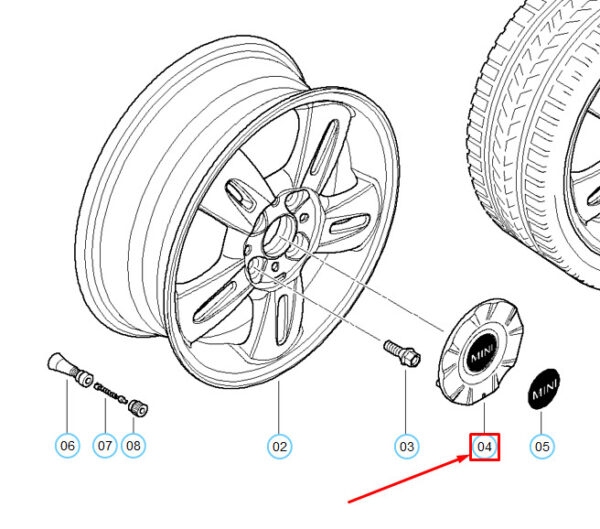 MINI
MINI
06
07
08
02
03
04
05