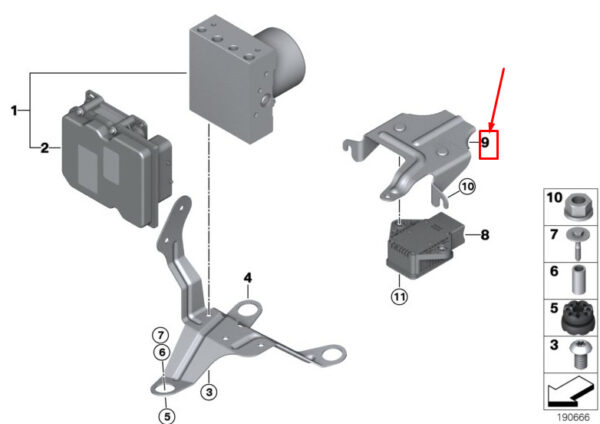 1
2
9
10
8
11
4
7
6
3
5
10
7
6
5
3
190666