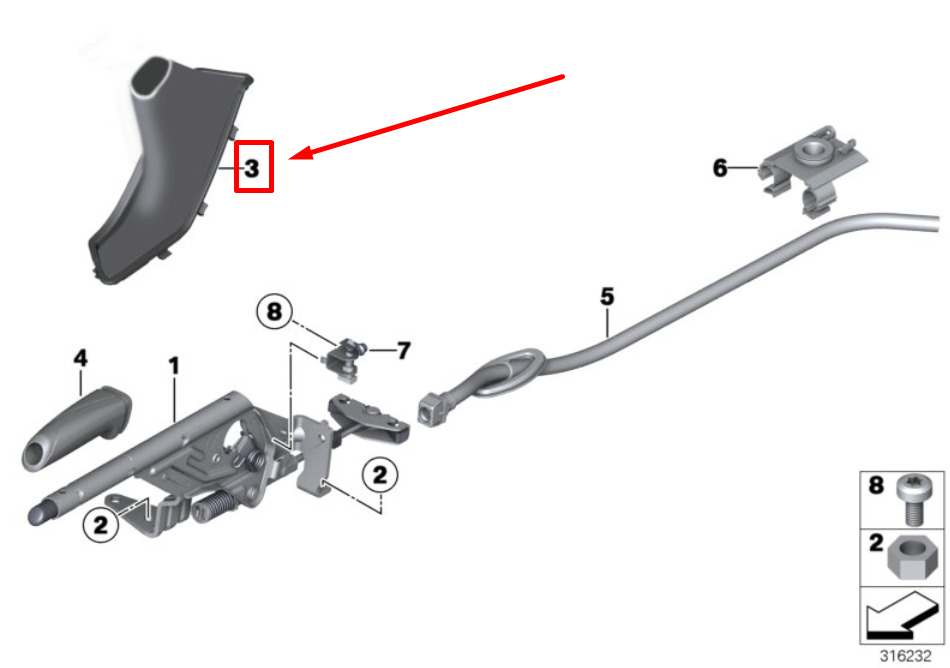 3
6
5
8
7
4
1
2
2
8
2
316232