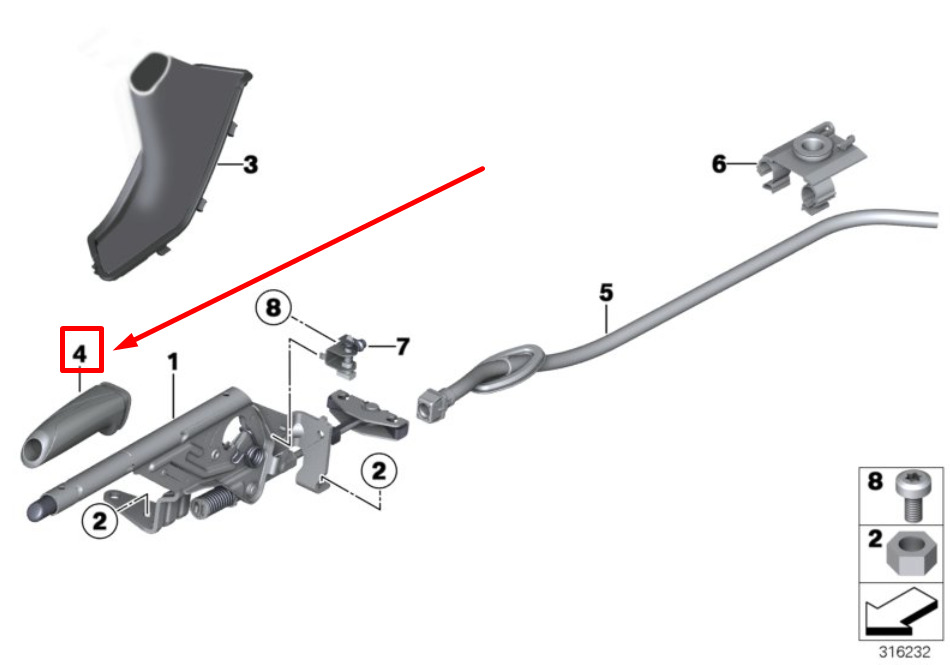 3
6
5
8
7
4
1
2
2
8
2
316232