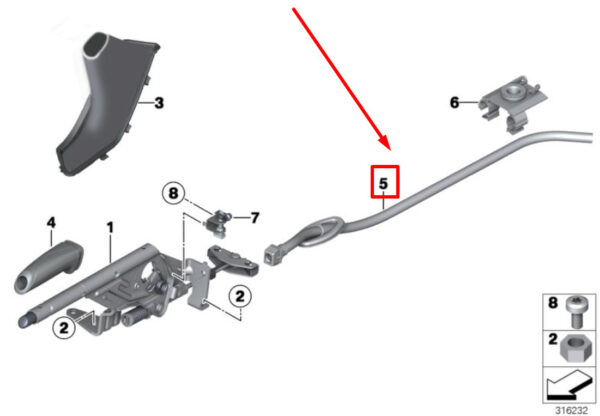 3
6
5
8
7
4
1
2
2
8
2
316232