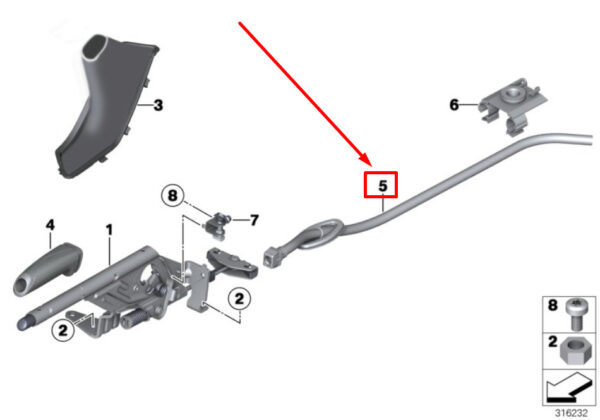 3
6
5
8
7
4
1
2
2
8
2
316232