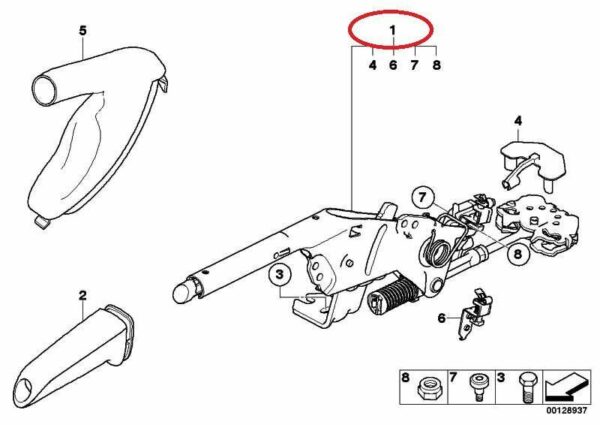 5
1
4 6 7 8
4
7
8
3
2
6
8 7 3
00128937