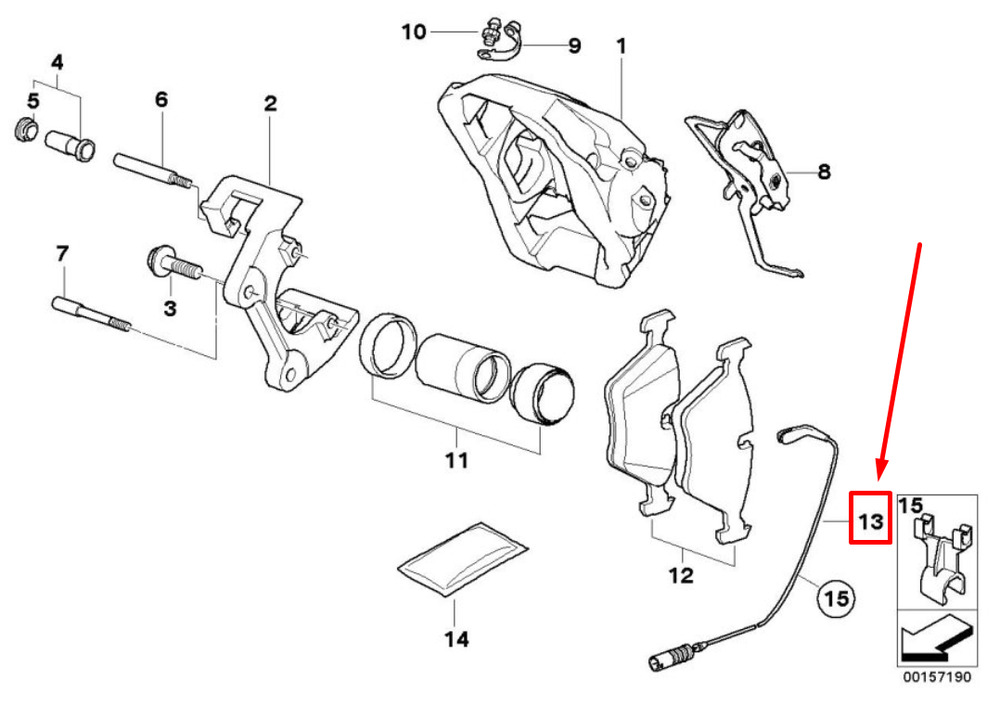 10
9
1
4
5
6
2
8
7
3
11
12
13
15
15
14
00157190