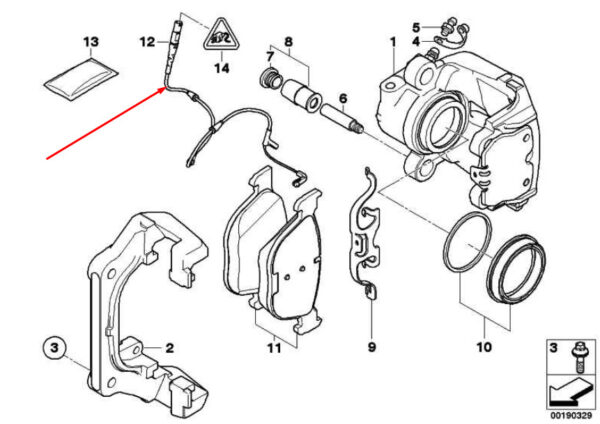 13
12
14
8
7
6
5
4
1
3
2
11
9
10
3
00190329