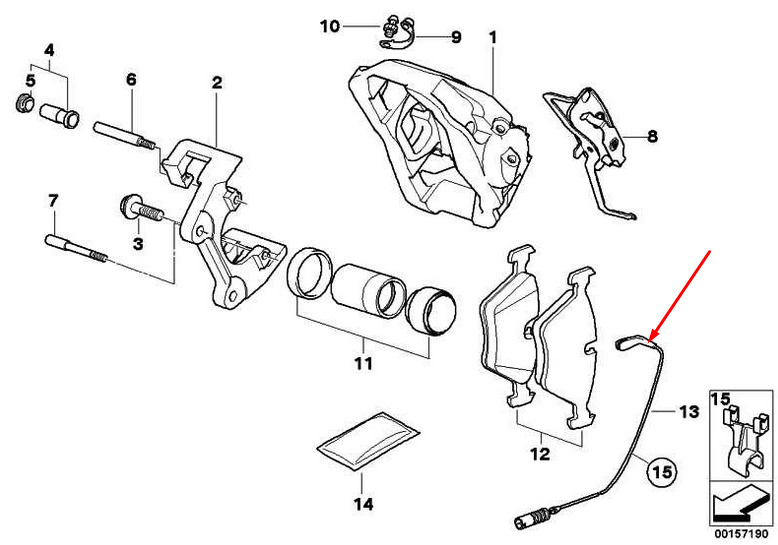 10
9
1
4
5
6
2
8
7
3
11
12
13
15
15
14
00157190