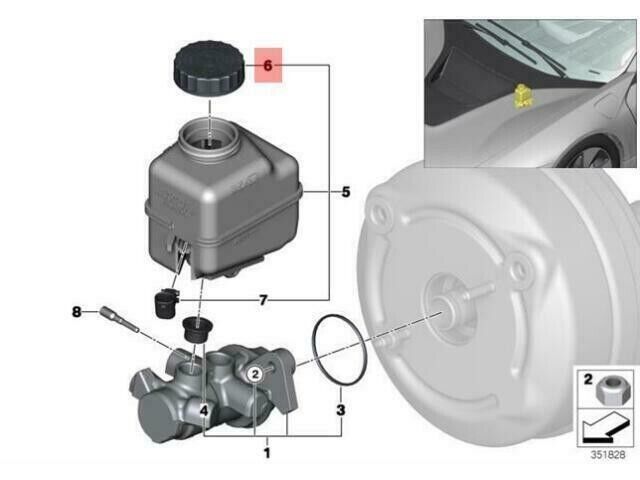 6
5
7
8
2
4
3
1
2
351828