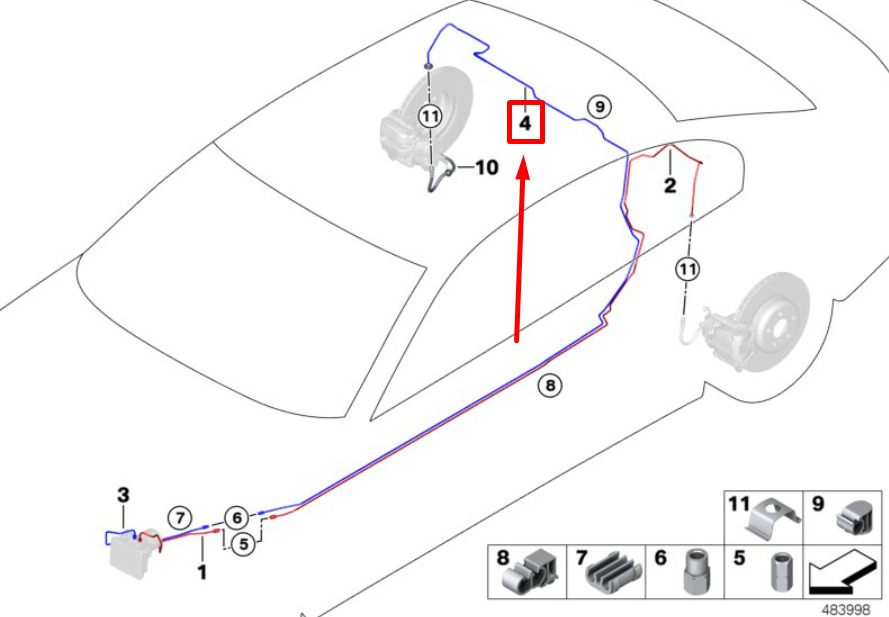 11
4
9
10
2
11
8
3
7
6
5
1
11
9
8
7
6
5
483998