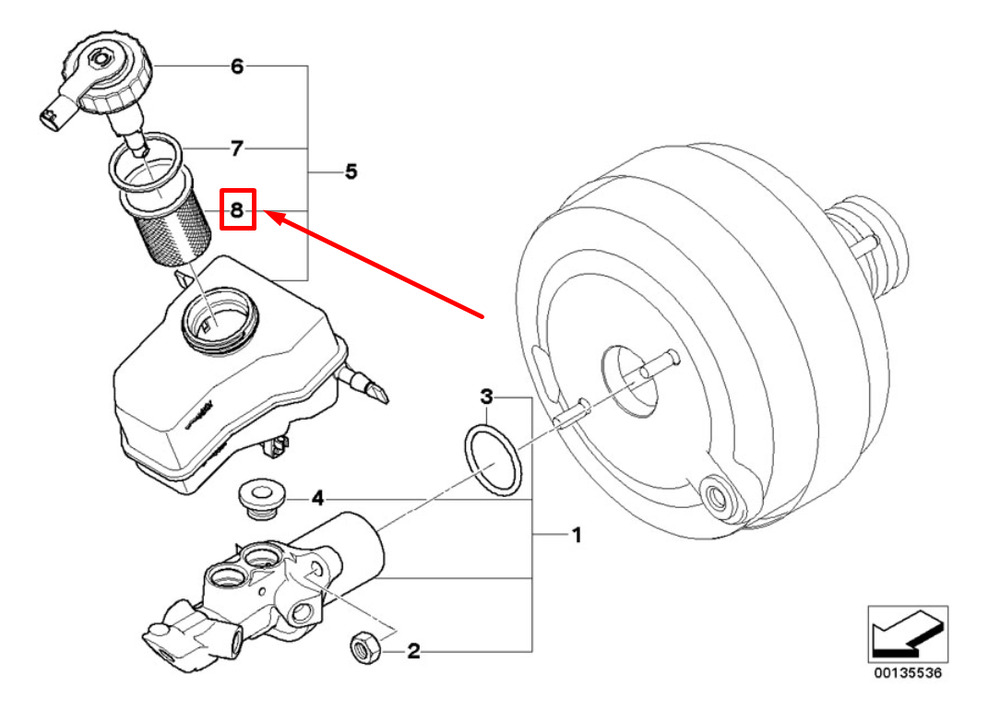 6
7
5
8
3
4
1
2
00135536