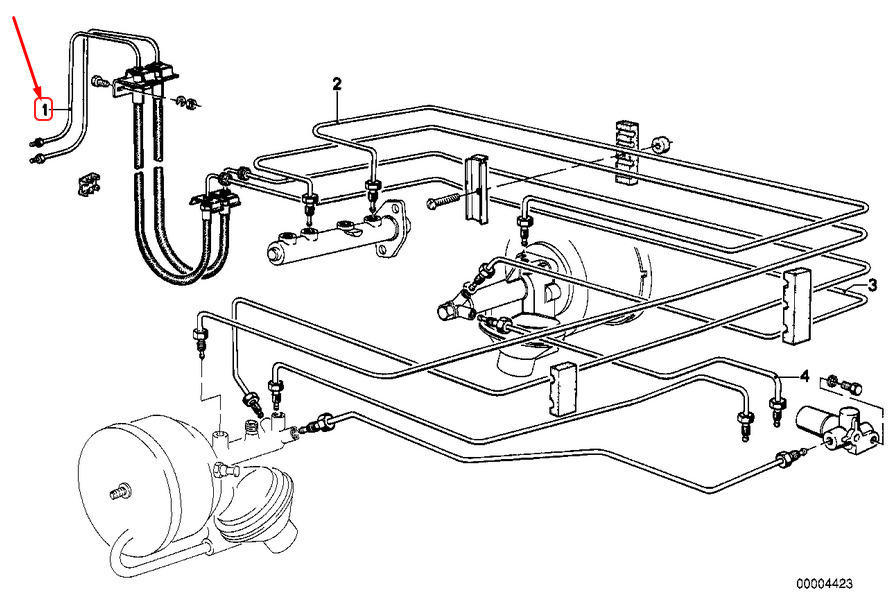 1
2
3
4
00004423