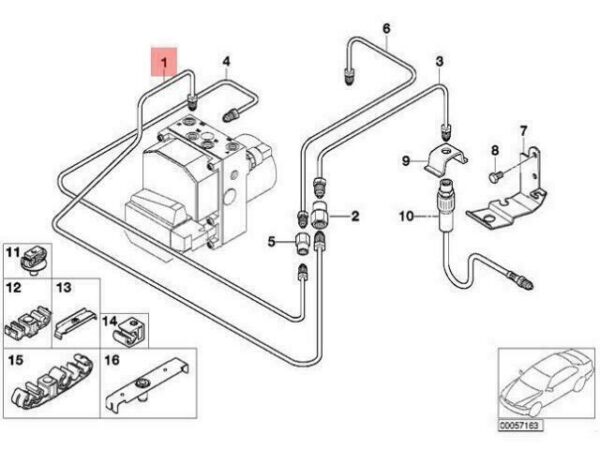 1
4
6
3
7
8
9
2
10
5
11
12
13
14
15
16
00057163