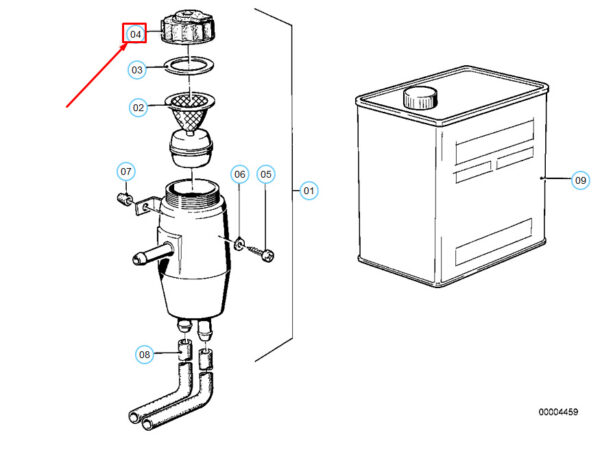 04
03
02
07
06
05
01
09
08
00004459