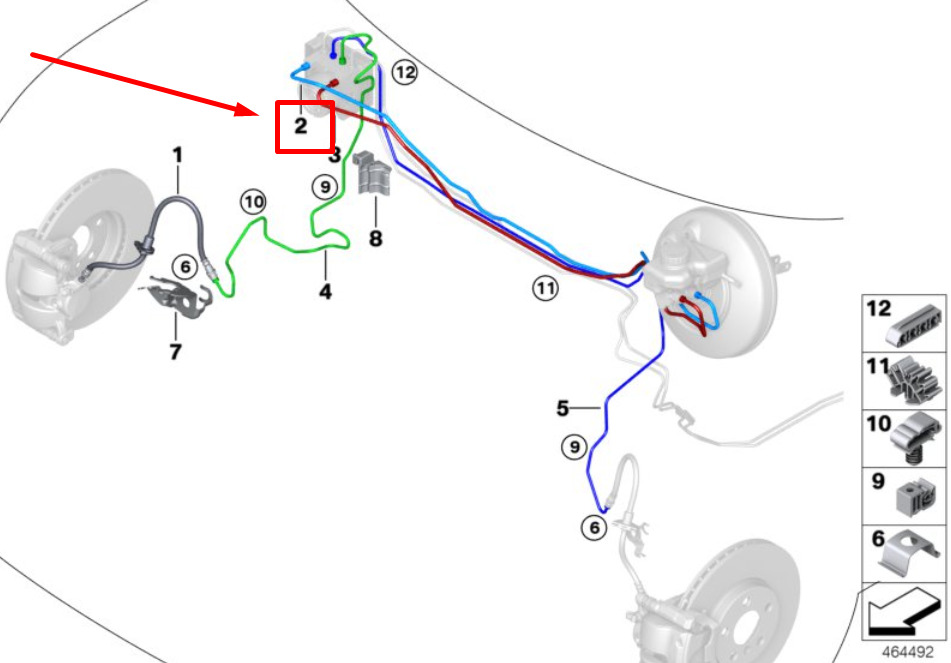 12
2
3
1
9
10
8
6
4
7
11
5
9
6
12
11
10
9
6
464492