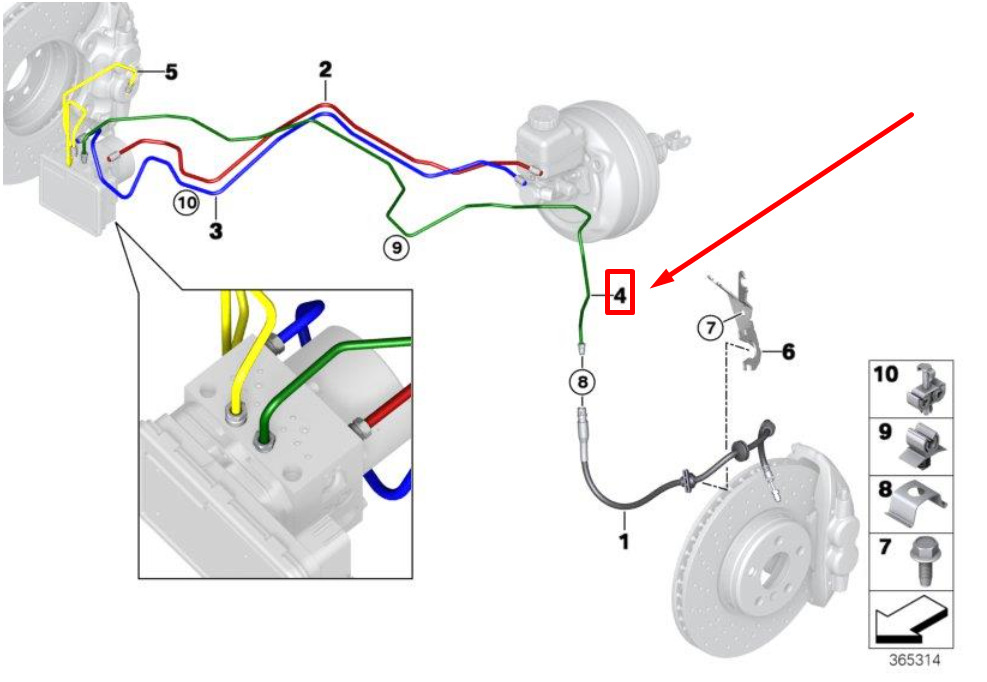 5
2
10
3
9
4
7
6
8
1
10
9
8
7
365314